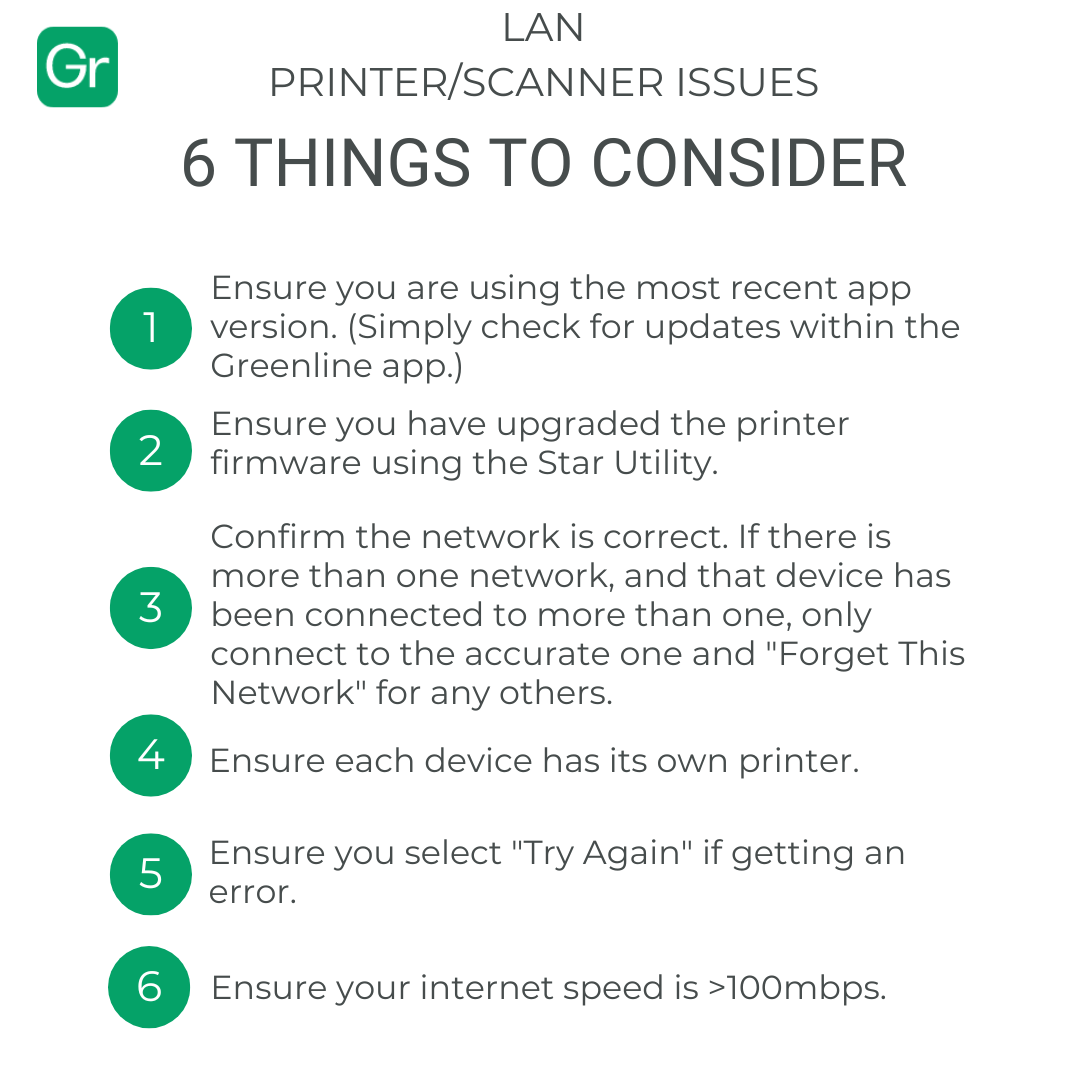 Gr

LAN
PRINTER/SCANNER ISSUES
6 THINGS TO CONSIDER

1 Ensure you are using the most recent app version. (Simply check for updates within the Greenline app.)

2 Ensure you have upgraded the printer firmware using the Star Utility.

3 Confirm the network is correct. If there is more than one network, and that device has been connected to more than one, only connect to the accurate one and "Forget This Network" for any others.

4 Ensure each device has its own printer.

5 Ensure you select "Try Again" if getting an error.

6 Ensure your internet speed is >100mbps.